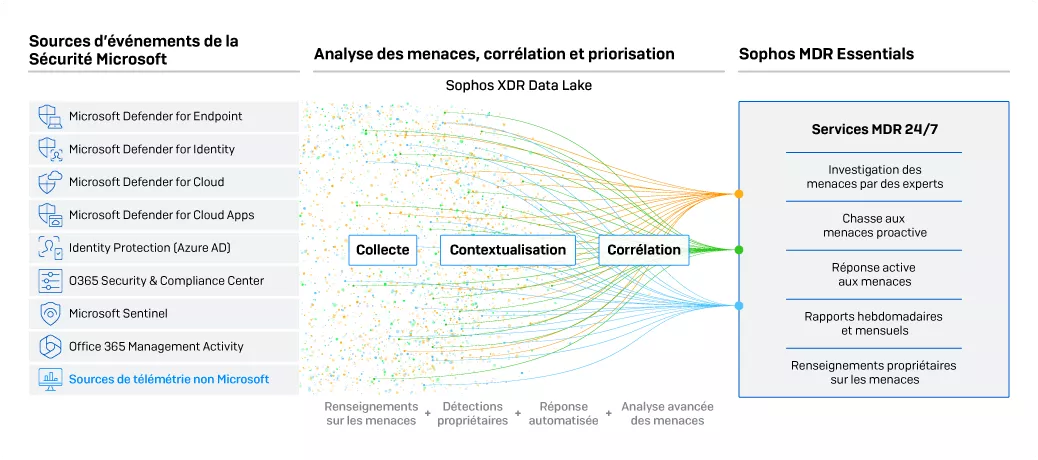 Sources d'événements de la Sécurité Microsoft

Microsoft Defender for Endpoint
Microsoft Defender for Identity
Microsoft Defender for Cloud
Microsoft Defender for Cloud Apps
Identity Protection (Azure AD)
O365 Security & Compliance Center
Microsoft Sentinel
Office 365 Management Activity
Sources de télémétrie non Microsoft

Analyse des menaces, corrélation et priorisation

Sophos XDR Data Lake

Collecte
Contextualisation
Corrélation

Renseignements sur les menaces + Détections propriétaires + Réponse automatisée + Analyse avancée des menaces

Sophos MDR Essentials

Services MDR 24/7

Investigation des menaces par des experts

Chasse aux menaces proactive

Réponse active aux menaces

Rapports hebdomadaires et mensuels

Renseignements propriétaires sur les menaces